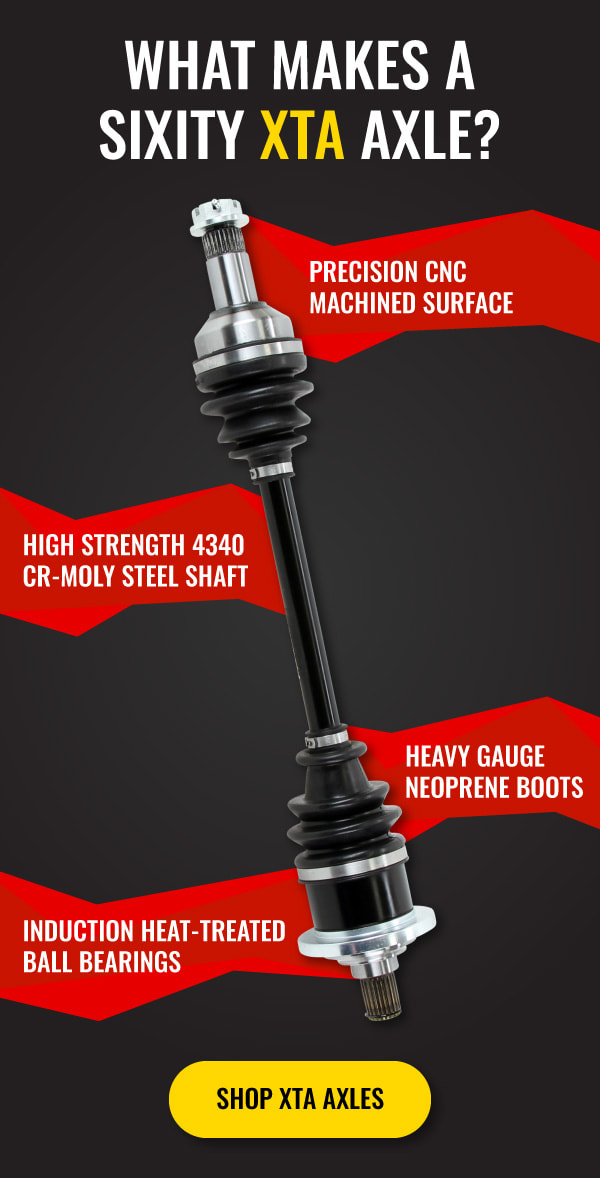 WHAT MAKES A SIXITY XTA AXLE?

PRECISION CNC MACHINED SURFACE

HIGH STRENGTH 4340 CR-MOLY STEEL SHAFT

HEAVY GAUGE NEOPRENE BOOTS

INDUCTION HEAT-TREATED BALL BEARINGS

SHOP XTA AXLES